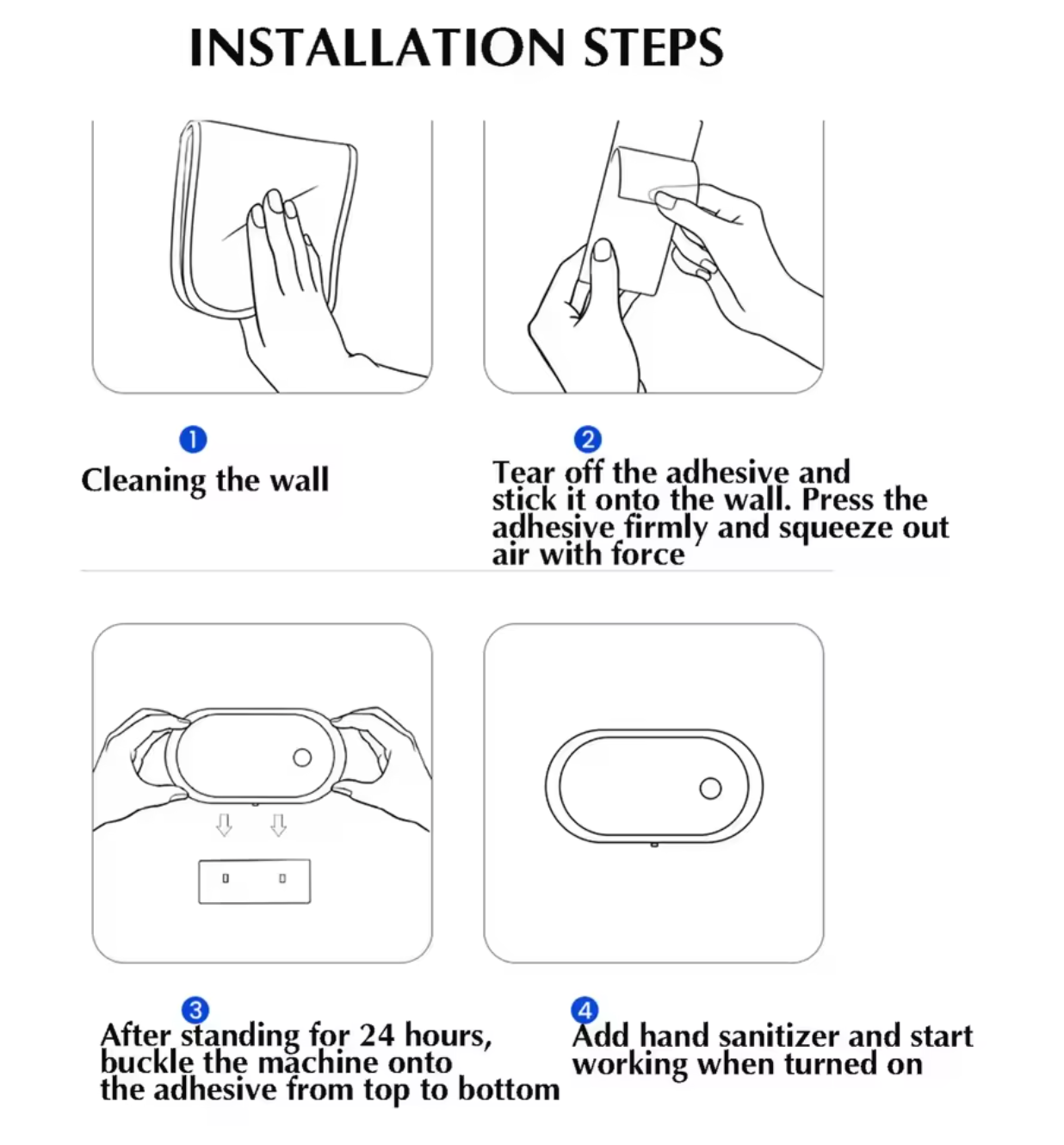 INSTALLATION STEPS

1
Cleaning the wall

2
Tear off the adhesive and stick it onto the wall. Press the adhesive firmly and squeeze out air with force

3
After standing for 24 hours, buckle the machine onto the adhesive from top to bottom

4
Add hand sanitizer and start working when turned on