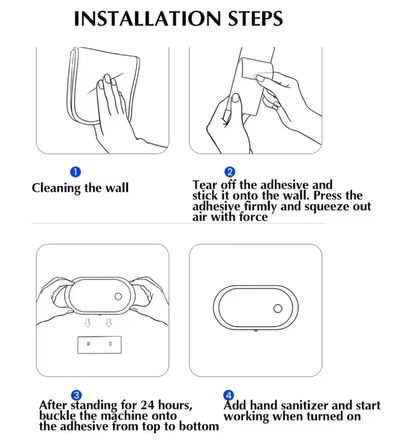 INSTALLATION STEPS

1
Cleaning the wall

2
Tear off the adhesive and stick it onto the wall. Press the adhesive firmly and squeeze out air with force

3
After standing for 24 hours, buckle the machine onto the adhesive from top to bottom

4
Add hand sanitizer and start working when turned on